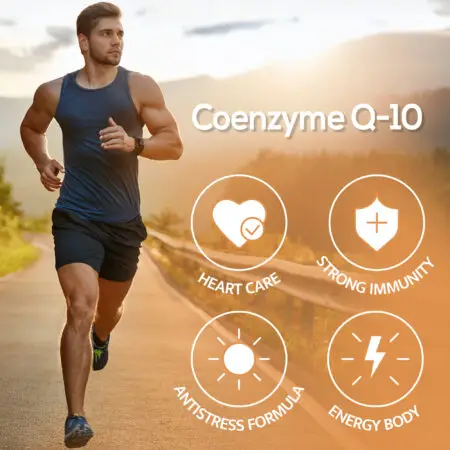 Coenzyme Q-10

HEART CARE

STRONG IMMUNITY

ANTISTRESS FORMULA

ENERGY BODY