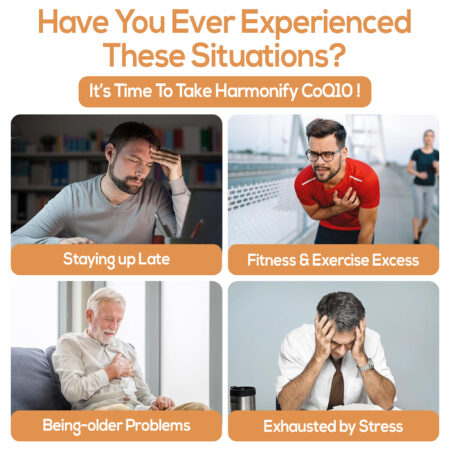 Have You Ever Experienced These Situations?

It's Time To Take Harmonify CoQ10 !

Staying up Late

Fitness & Exercise Excess

Being-older Problems

Exhausted by Stress