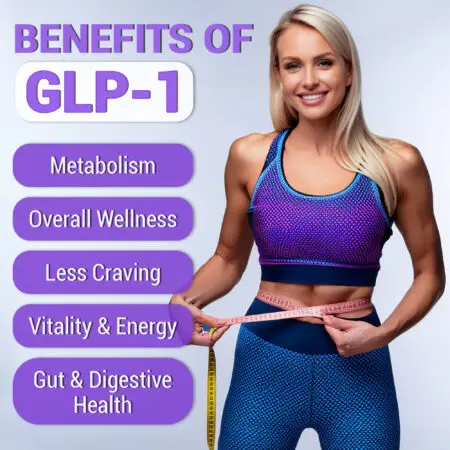 BENEFITS OF
GLP-1

Metabolism

Overall Wellness

Less Craving

Vitality & Energy

Gut & Digestive Health