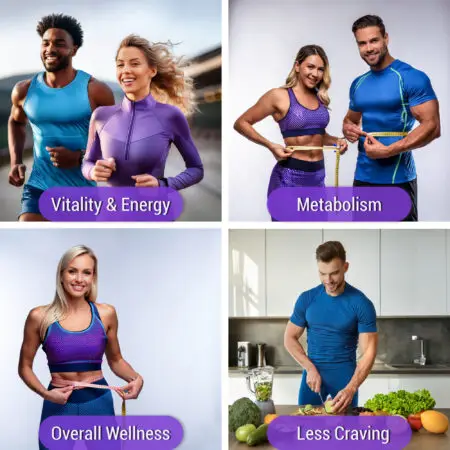 Vitality & Energy

Metabolism

Overall Wellness

Less Craving