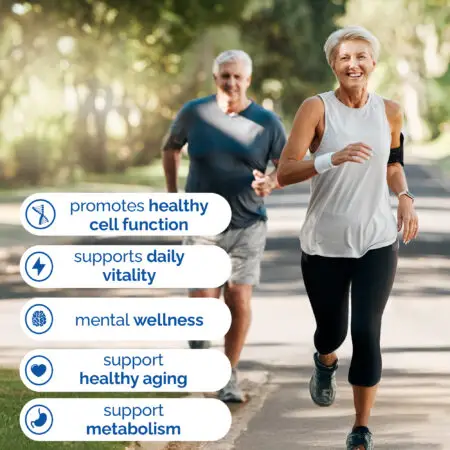 promotes healthy cell function

supports daily vitality

mental wellness

support healthy aging

support metabolism