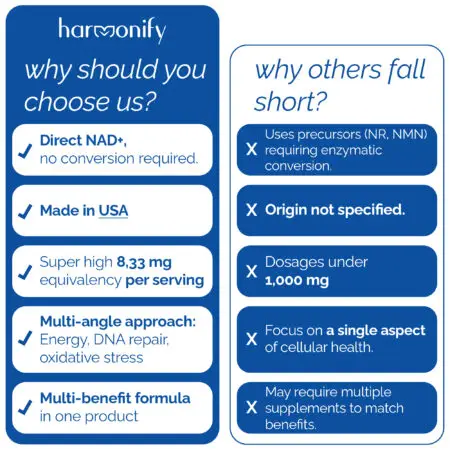 harmonify

why should you choose us?

✓ Direct NAD+, no conversion required.

✓ Made in USA

✓ Super high 8,33 mg equivalency per serving

✓ Multi-angle approach: Energy, DNA repair, oxidative stress

✓ Multi-benefit formula in one product

why others fall short?

X Uses precursors (NR, NMN) requiring enzymatic conversion.

X Origin not specified.

X Dosages under 1,000 mg

X Focus on a single aspect of cellular health.

X May require multiple supplements to match benefits.