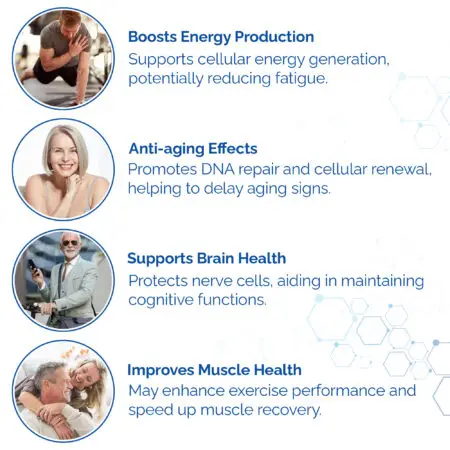 Boosts Energy Production
Supports cellular energy generation, potentially reducing fatigue.

Anti-aging Effects
Promotes DNA repair and cellular renewal, helping to delay aging signs.

Supports Brain Health
Protects nerve cells, aiding in maintaining cognitive functions.

Improves Muscle Health
May enhance exercise performance and speed up muscle recovery.