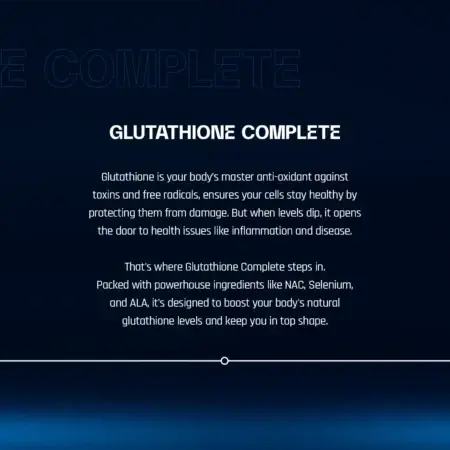 E COMPLETE

GLUTATHIONE COMPLETE

Glutathione is your body's master anti-oxidant against toxins and free radicals, ensures your cells stay healthy by protecting them from damage. But when levels dip, it opens the door to health issues like inflammation and disease.

That's where Glutathione Complete steps in. Packed with powerhouse ingredients like NAC, Selenium, and ALA, it's designed to boost your body's natural glutathione levels and keep you in top shape.