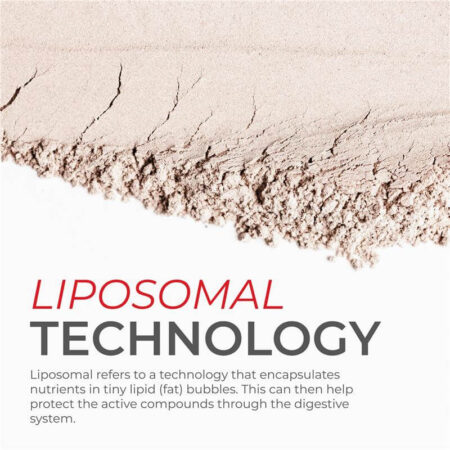 LIPOSOMAL
TECHNOLOGY

Liposomal refers to a technology that encapsulates nutrients in tiny lipid (fat) bubbles. This can then help protect the active compounds through the digestive system.