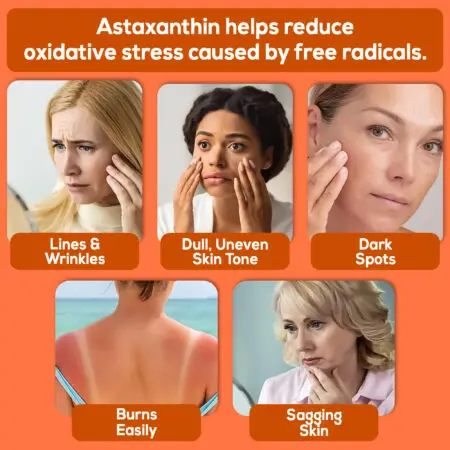 Astaxanthin helps reduce oxidative stress caused by free radicals.

Lines & Wrinkles

Dull, Uneven Skin Tone

Dark Spots

Burns Easily

Sagging Skin