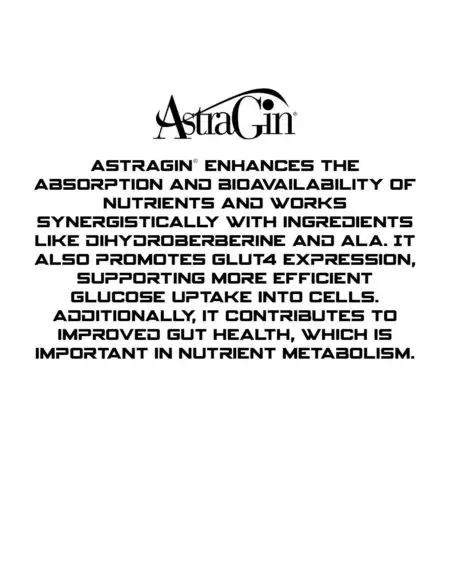 AstraGin®

ASTRAGIN® ENHANCES THE ABSORPTION AND BIOAVAILABILITY OF NUTRIENTS AND WORKS SYNERGISTICALLY WITH INGREDIENTS LIKE DIHYDROBERBERINE AND ALA. IT ALSO PROMOTES GLUT4 EXPRESSION, SUPPORTING MORE EFFICIENT GLUCOSE UPTAKE INTO CELLS. ADDITIONALLY, IT CONTRIBUTES TO IMPROVED GUT HEALTH, WHICH IS IMPORTANT IN NUTRIENT METABOLISM.