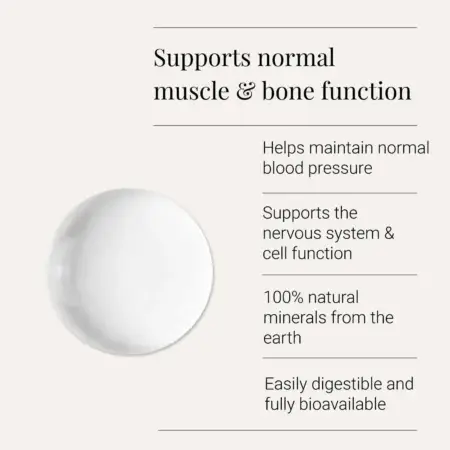 Supports normal muscle & bone function

Helps maintain normal blood pressure

Supports the nervous system & cell function

100% natural minerals from the earth

Easily digestible and fully bioavailable