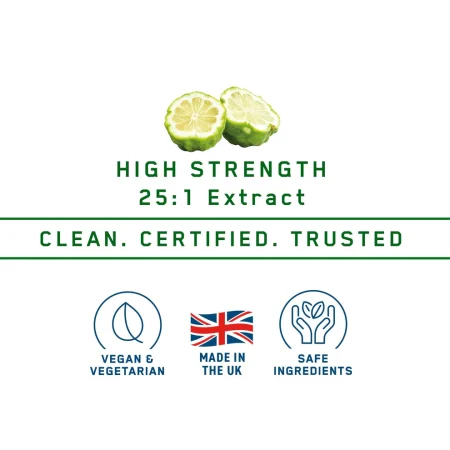 HIGH STRENGTH
25:1 Extract

CLEAN. CERTIFIED. TRUSTED

VEGAN &
VEGETARIAN

MADE IN
THE UK

SAFE
INGREDIENTS