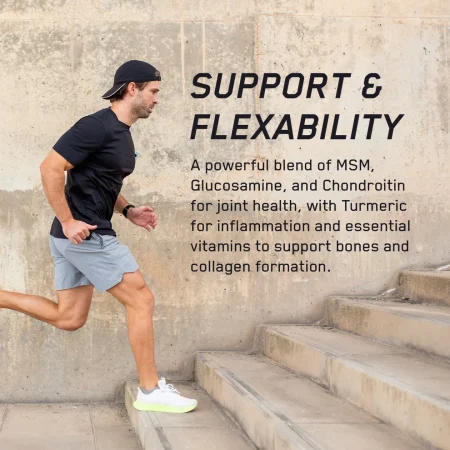 SUPPORT & FLEXABILITY

A powerful blend of MSM, Glucosamine, and Chondroitin for joint health, with Turmeric for inflammation and essential vitamins to support bones and collagen formation.